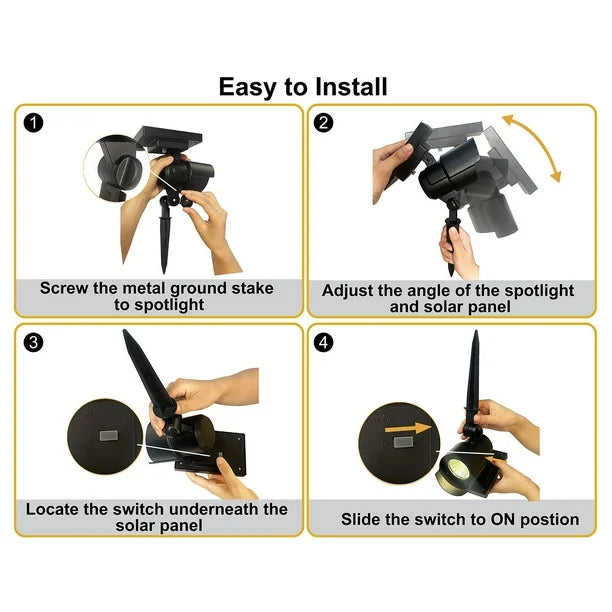 Easy to Install

1

Screw the metal ground stake to spotlight

2

Adjust the angle of the spotlight and solar panel

3

Locate the switch underneath the solar panel

4

Slide the switch to ON postion